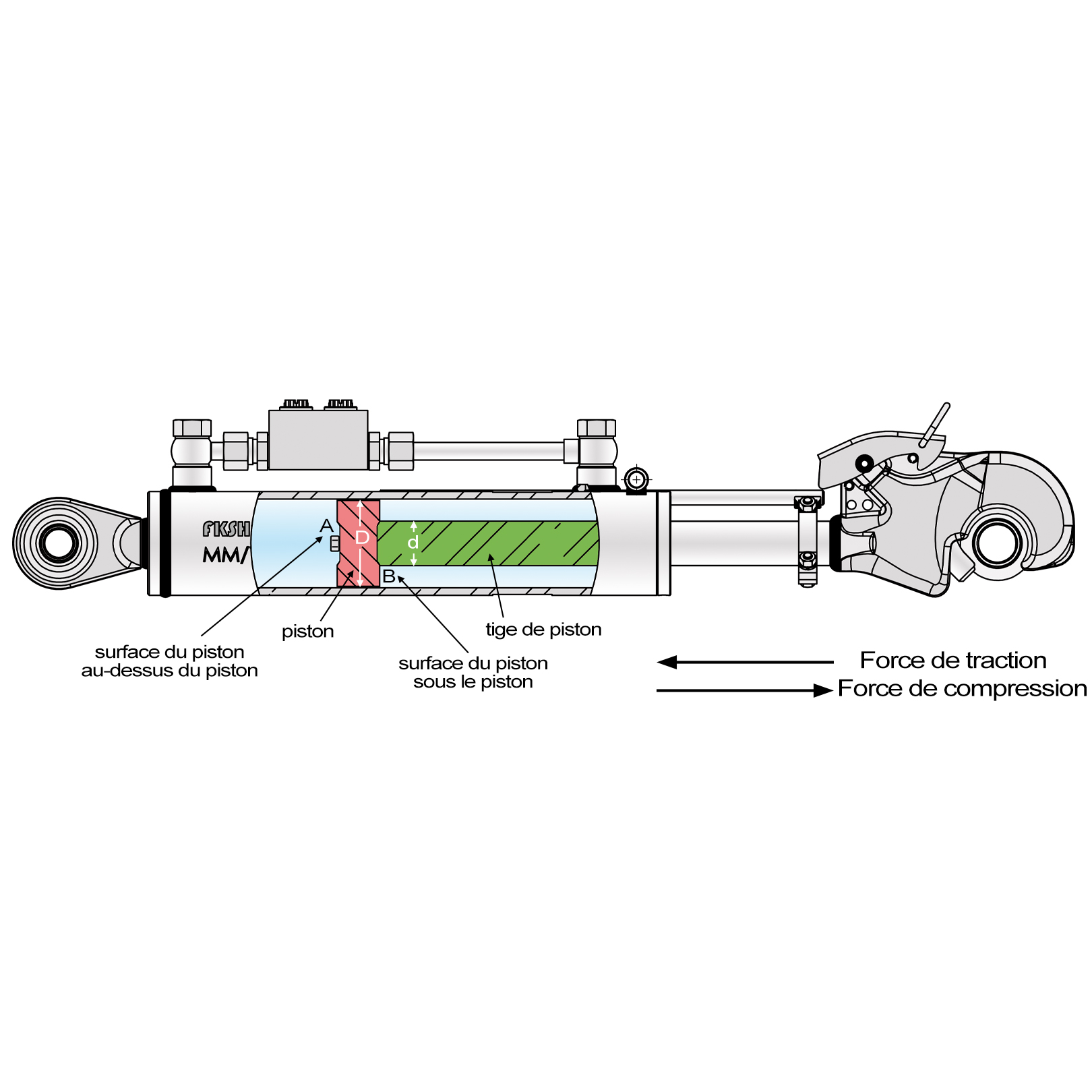 FKSH
MM/
A
D
d
B
piston
tige de piston
surface du piston au-dessus du piston
surface du piston sous le piston
Force de traction
Force de compression