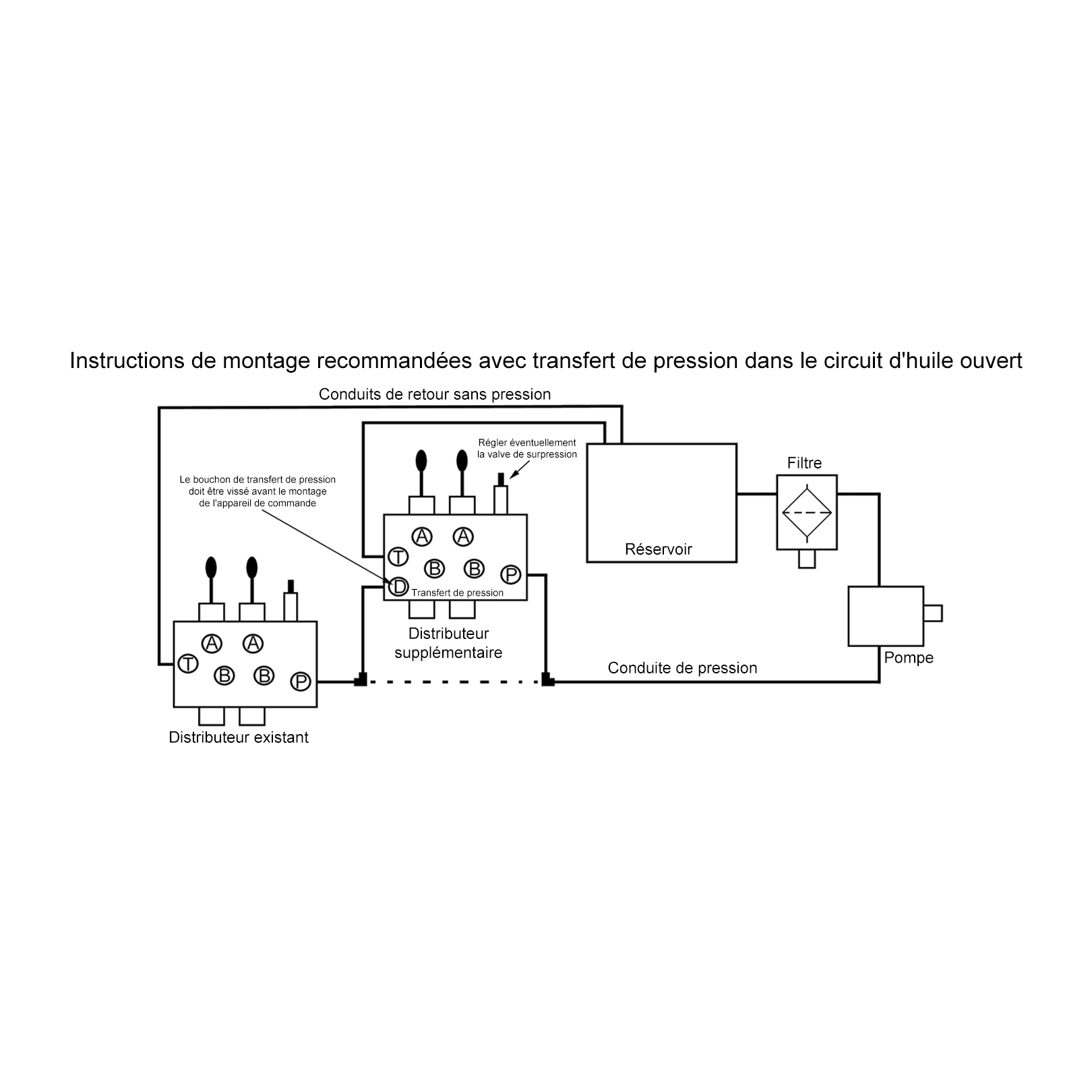 Instructions de montage recommandées avec transfert de pression dans le circuit d'huile ouvert

Conduits de retour sans pression

Régler éventuellement la valve de surpression

Le bouchon de transfert de pression doit être vissé avant le montage de l'appareil de commande

Filtre

A A
T B B P
D Transfert de pression

Réservoir

Distributeur supplémentaire

A A
T B B P

Pompe

Conduite de pression

Distributeur existant